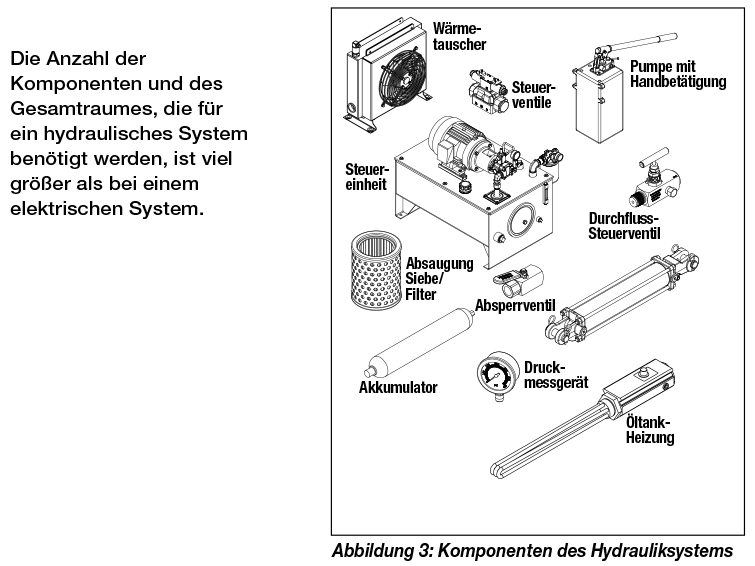 Die Anzahl der Komponenten und des Gesamtraumes, die für ein hydraulisches System benötigt werden, ist viel größer als bei einem elektrischen System.

Wärmetauscher

Steuerventile

Pumpe mit Handbetätigung

Steuereinheit

Durchfluss-Steuerventil

Absaugung Siebe/ Filter

Absperrventil

Akkumulator

Druckmessgerät

Öltank-Heizung

Abbildung 3: Komponenten des Hydrauliksystems