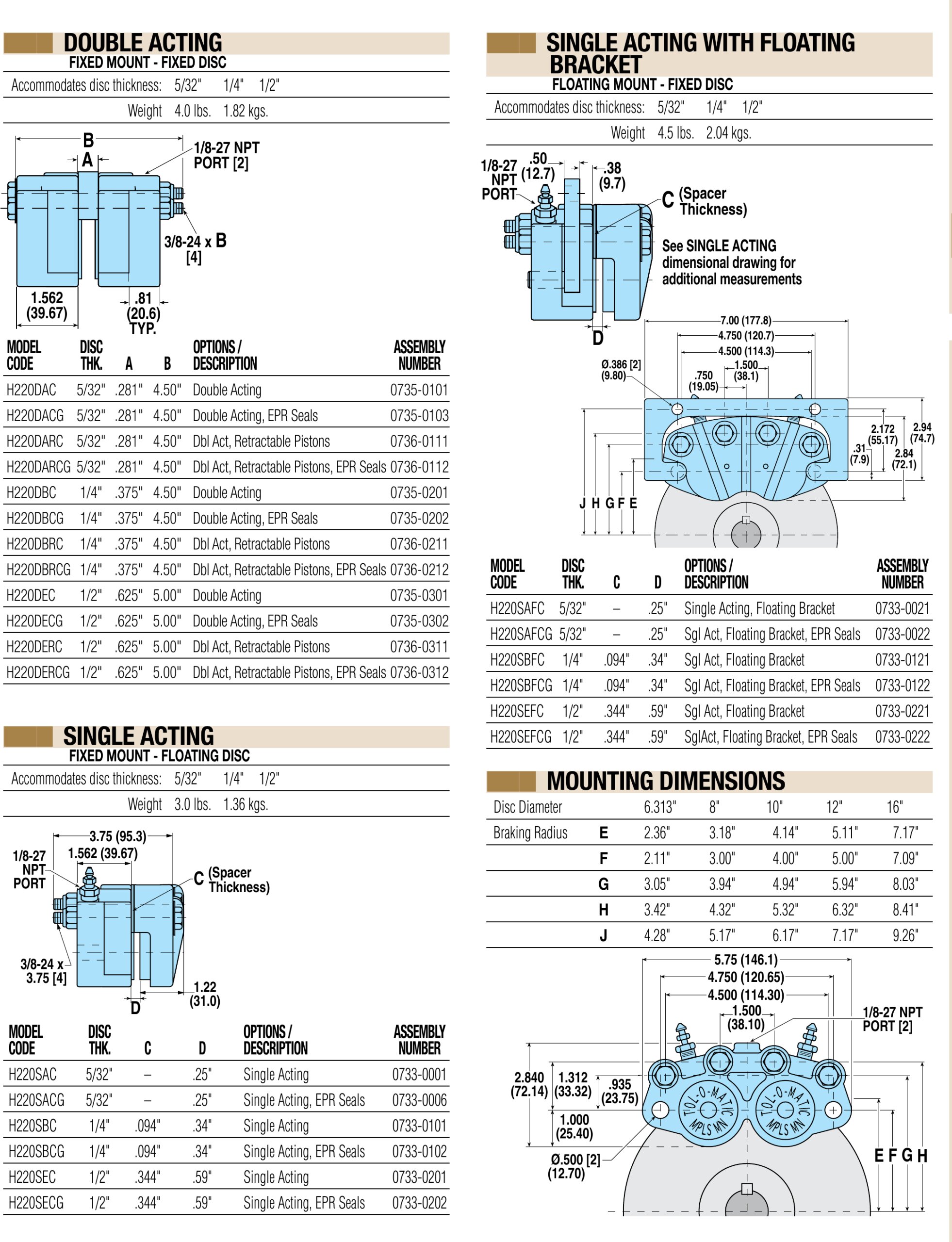 DOUBLE ACTING
FIXED MOUNT - FIXED DISC

Accommodates disc thickness: 5/32" 1/4" 1/2"

Weight 4.0 lbs. 1.82 kgs.

B
A
1/8-27 NPT PORT [2]
3/8-24 x B [4]
1.562 (39.67)
.81 (20.6) TYP.

| MODEL CODE | DISC THK. | A | B | OPTIONS / DESCRIPTION | ASSEMBLY NUMBER |
|---|---|---|---|---|---|
| H220DAC | 5/32" | .281" | 4.50" | Double Acting | 0735-0101 |
| H220DACG | 5/32" | .281" | 4.50" | Double Acting, EPR Seals | 0735-0103 |
| H220DARC | 5/32" | .281" | 4.50" | Dbl Act, Retractable Pistons | 0736-0111 |
| H220DARCG | 5/32" | .281" | 4.50" | Dbl Act, Retractable Pistons, EPR Seals | 0736-0112 |
| H220DBC | 1/4" | .375" | 4.50" | Double Acting | 0735-0201 |
| H220DBCG | 1/4" | .375" | 4.50" | Double Acting, EPR Seals | 0735-0202 |
| H220DBRC | 1/4" | .375" | 4.50" | Dbl Act, Retractable Pistons | 0736-0211 |
| H220DBRCG | 1/4" | .375" | 4.50" | Dbl Act, Retractable Pistons, EPR Seals | 0736-0212 |
| H220DEC | 1/2" | .625" | 5.00" | Double Acting | 0735-0301 |
| H220DECG | 1/2" | .625" | 5.00" | Double Acting, EPR Seals | 0735-0302 |
| H220DERC | 1/2" | .625" | 5.00" | Dbl Act, Retractable Pistons | 0736-0311 |
| H220DERCG | 1/2" | .625" | 5.00" | Dbl Act, Retractable Pistons, EPR Seals | 0736-0312 |

SINGLE ACTING
FIXED MOUNT - FLOATING DISC

Accommodates disc thickness: 5/32" 1/4" 1/2"

Weight 3.0 lbs. 1.36 kgs.

3.75 (95.3)
1.562 (39.67)
1/8-27 NPT PORT
C (Spacer Thickness)
3/8-24 x 3.75 [4]
1.22 (31.0)
D

| MODEL CODE | DISC THK. | C | D | OPTIONS / DESCRIPTION | ASSEMBLY NUMBER |
|---|---|---|---|---|---|
| H220SAC | 5/32" | – | .25" | Single Acting | 0733-0001 |
| H220SACG | 5/32" | – | .25" | Single Acting, EPR Seals | 0733-0006 |
| H220SBC | 1/4" | .094" | .34" | Single Acting | 0733-0101 |
| H220SBCG | 1/4" | .094" | .34" | Single Acting, EPR Seals | 0733-0102 |
| H220SEC | 1/2" | .344" | .59" | Single Acting | 0733-0201 |
| H220SECG | 1/2" | .344" | .59" | Single Acting, EPR Seals | 0733-0202 |

SINGLE ACTING WITH FLOATING BRACKET
FLOATING MOUNT - FIXED DISC

Accommodates disc thickness: 5/32" 1/4" 1/2"

Weight 4.5 lbs. 2.04 kgs.

1/8-27 NPT PORT
.50 (12.7)
.38 (9.7)
C (Spacer Thickness)
See SINGLE ACTING dimensional drawing for additional measurements
D
7.00 (177.8)
4.750 (120.7)
4.500 (114.3)
1.500 (38.1)
.750 (19.05)
Ø.386 [2] (9.80)
2.172 (55.17)
2.94 (74.7)
.31 (7.9)
2.84 (72.1)
J H G F E

| MODEL CODE | DISC THK. | C | D | OPTIONS / DESCRIPTION | ASSEMBLY NUMBER |
|---|---|---|---|---|---|
| H220SAFC | 5/32" | – | .25" | Single Acting, Floating Bracket | 0733-0021 |
| H220SAFCG | 5/32" | – | .25" | Sgl Act, Floating Bracket, EPR Seals | 0733-0022 |
| H220SBFC | 1/4" | .094" | .34" | Sgl Act, Floating Bracket | 0733-0121 |
| H220SBFCG | 1/4" | .094" | .34" | Sgl Act, Floating Bracket, EPR Seals | 0733-0122 |
| H220SEFC | 1/2" | .344" | .59" | Sgl Act, Floating Bracket | 0733-0221 |
| H220SEFCG | 1/2" | .344" | .59" | SglAct, Floating Bracket, EPR Seals | 0733-0222 |

MOUNTING DIMENSIONS

| Disc Diameter | | 6.313" | 8" | 10" | 12" | 16" |
|---|---|---|---|---|---|---|
| Braking Radius | E | 2.36" | 3.18" | 4.14" | 5.11" | 7.17" |
| | F | 2.11" | 3.00" | 4.00" | 5.00" | 7.09" |
| | G | 3.05" | 3.94" | 4.94" | 5.94" | 8.03" |
| | H | 3.42" | 4.32" | 5.32" | 6.32" | 8.41" |
| | J | 4.28" | 5.17" | 6.17" | 7.17" | 9.26" |

5.75 (146.1)
4.750 (120.65)
4.500 (114.30)
1.500 (38.10)
1/8-27 NPT PORT [2]
2.840 (72.14)
1.312 (33.32)
.935 (23.75)
1.000 (25.40)
Ø.500 [2] (12.70)
TOL-O-MATIC MPLS MN
TOL-O-MATIC MPLS MN
E F G H