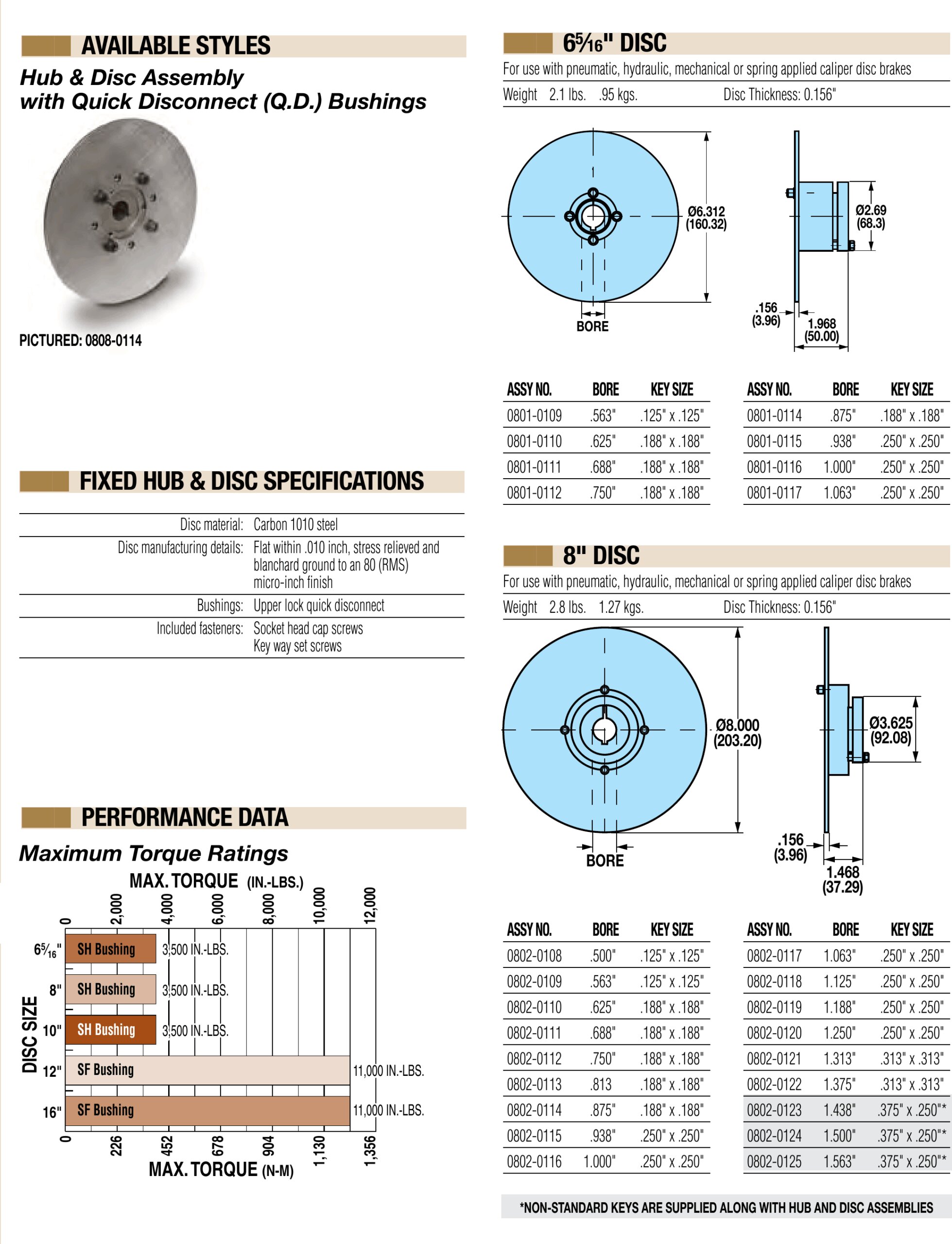 AVAILABLE STYLES

Hub & Disc Assembly with Quick Disconnect (Q.D.) Bushings

PICTURED: 0808-0114

FIXED HUB & DISC SPECIFICATIONS

| | |
|---|---|
| Disc material: | Carbon 1010 steel |
| Disc manufacturing details: | Flat within .010 inch, stress relieved and blanchard ground to an 80 (RMS) micro-inch finish |
| Bushings: | Upper lock quick disconnect |
| Included fasteners: | Socket head cap screws Key way set screws |

PERFORMANCE DATA

Maximum Torque Ratings

MAX. TORQUE (IN.-LBS.)

0 2,000 4,000 6,000 8,000 10,000 12,000

DISC SIZE

$6\frac{5}{16}$" SH Bushing 3,500 IN.-LBS.
8" SH Bushing 3,500 IN.-LBS.
10" SH Bushing 3,500 IN.-LBS.
12" SF Bushing 11,000 IN.-LBS.
16" SF Bushing 11,000 IN.-LBS.

0 226 452 678 904 1,130 1,356

MAX. TORQUE (N-M)

$6\frac{5}{16}$" DISC

For use with pneumatic, hydraulic, mechanical or spring applied caliper disc brakes

Weight 2.1 lbs. .95 kgs. Disc Thickness: 0.156"

Ø6.312 (160.32)

BORE

Ø2.69 (68.3)

.156 (3.96)

1.968 (50.00)

| ASSY NO. | BORE | KEY SIZE |
|---|---|---|
| 0801-0109 | .563" | .125" x .125" |
| 0801-0110 | .625" | .188" x .188" |
| 0801-0111 | .688" | .188" x .188" |
| 0801-0112 | .750" | .188" x .188" |

| ASSY NO. | BORE | KEY SIZE |
|---|---|---|
| 0801-0114 | .875" | .188" x .188" |
| 0801-0115 | .938" | .250" x .250" |
| 0801-0116 | 1.000" | .250" x .250" |
| 0801-0117 | 1.063" | .250" x .250" |

8" DISC

For use with pneumatic, hydraulic, mechanical or spring applied caliper disc brakes

Weight 2.8 lbs. 1.27 kgs. Disc Thickness: 0.156"

Ø8.000 (203.20)

BORE

Ø3.625 (92.08)

.156 (3.96)

1.468 (37.29)

| ASSY NO. | BORE | KEY SIZE |
|---|---|---|
| 0802-0108 | .500" | .125" x .125" |
| 0802-0109 | .563" | .125" x .125" |
| 0802-0110 | .625" | .188" x .188" |
| 0802-0111 | .688" | .188" x .188" |
| 0802-0112 | .750" | .188" x .188" |
| 0802-0113 | .813 | .188" x .188" |
| 0802-0114 | .875" | .188" x .188" |
| 0802-0115 | .938" | .250" x .250" |
| 0802-0116 | 1.000" | .250" x .250" |

| ASSY NO. | BORE | KEY SIZE |
|---|---|---|
| 0802-0117 | 1.063" | .250" x .250" |
| 0802-0118 | 1.125" | .250" x .250" |
| 0802-0119 | 1.188" | .250" x .250" |
| 0802-0120 | 1.250" | .250" x .250" |
| 0802-0121 | 1.313" | .313" x .313" |
| 0802-0122 | 1.375" | .313" x .313" |
| 0802-0123 | 1.438" | .375" x .250"* |
| 0802-0124 | 1.500" | .375" x .250"* |
| 0802-0125 | 1.563" | .375" x .250"* |

*NON-STANDARD KEYS ARE SUPPLIED ALONG WITH HUB AND DISC ASSEMBLIES