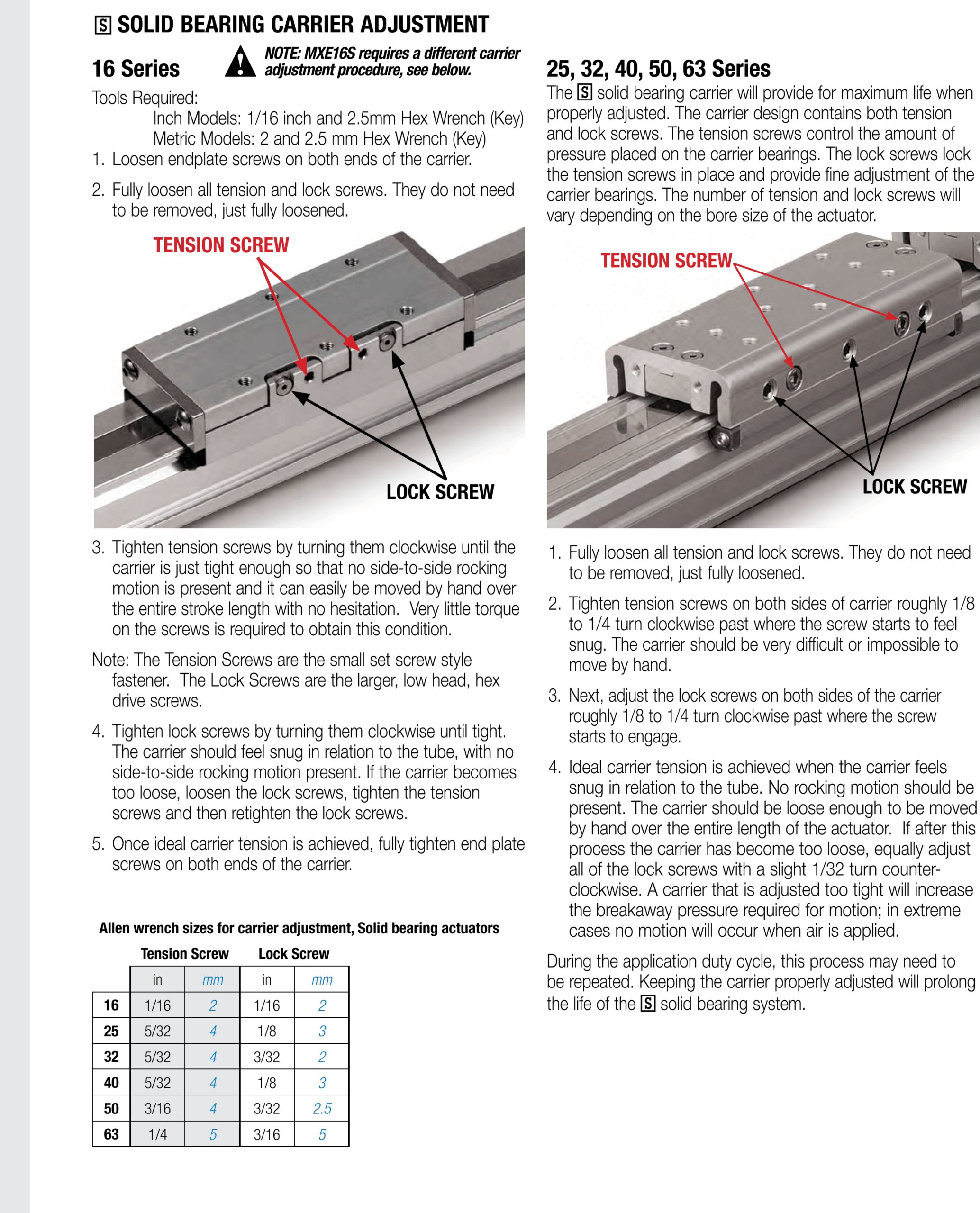 S SOLID BEARING CARRIER ADJUSTMENT

16 Series

NOTE: MXE16S requires a different carrier adjustment procedure, see below.

Tools Required:
Inch Models: 1/16 inch and 2.5mm Hex Wrench (Key)
Metric Models: 2 and 2.5 mm Hex Wrench (Key)

1. Loosen endplate screws on both ends of the carrier.

2. Fully loosen all tension and lock screws. They do not need to be removed, just fully loosened.

TENSION SCREW

LOCK SCREW

3. Tighten tension screws by turning them clockwise until the carrier is just tight enough so that no side-to-side rocking motion is present and it can easily be moved by hand over the entire stroke length with no hesitation. Very little torque on the screws is required to obtain this condition.

Note: The Tension Screws are the small set screw style fastener. The Lock Screws are the larger, low head, hex drive screws.

4. Tighten lock screws by turning them clockwise until tight. The carrier should feel snug in relation to the tube, with no side-to-side rocking motion present. If the carrier becomes too loose, loosen the lock screws, tighten the tension screws and then retighten the lock screws.

5. Once ideal carrier tension is achieved, fully tighten end plate screws on both ends of the carrier.

Allen wrench sizes for carrier adjustment, Solid bearing actuators

| | Tension Screw | | Lock Screw | |
|---|---|---|---|---|
| | in | mm | in | mm |
| 16 | 1/16 | 2 | 1/16 | 2 |
| 25 | 5/32 | 4 | 1/8 | 3 |
| 32 | 5/32 | 4 | 3/32 | 2 |
| 40 | 5/32 | 4 | 1/8 | 3 |
| 50 | 3/16 | 4 | 3/32 | 2.5 |
| 63 | 1/4 | 5 | 3/16 | 5 |

25, 32, 40, 50, 63 Series

The S solid bearing carrier will provide for maximum life when properly adjusted. The carrier design contains both tension and lock screws. The tension screws control the amount of pressure placed on the carrier bearings. The lock screws lock the tension screws in place and provide fine adjustment of the carrier bearings. The number of tension and lock screws will vary depending on the bore size of the actuator.

TENSION SCREW

LOCK SCREW

1. Fully loosen all tension and lock screws. They do not need to be removed, just fully loosened.

2. Tighten tension screws on both sides of carrier roughly 1/8 to 1/4 turn clockwise past where the screw starts to feel snug. The carrier should be very difficult or impossible to move by hand.

3. Next, adjust the lock screws on both sides of the carrier roughly 1/8 to 1/4 turn clockwise past where the screw starts to engage.

4. Ideal carrier tension is achieved when the carrier feels snug in relation to the tube. No rocking motion should be present. The carrier should be loose enough to be moved by hand over the entire length of the actuator. If after this process the carrier has become too loose, equally adjust all of the lock screws with a slight 1/32 turn counter-clockwise. A carrier that is adjusted too tight will increase the breakaway pressure required for motion; in extreme cases no motion will occur when air is applied.

During the application duty cycle, this process may need to be repeated. Keeping the carrier properly adjusted will prolong the life of the S solid bearing system.