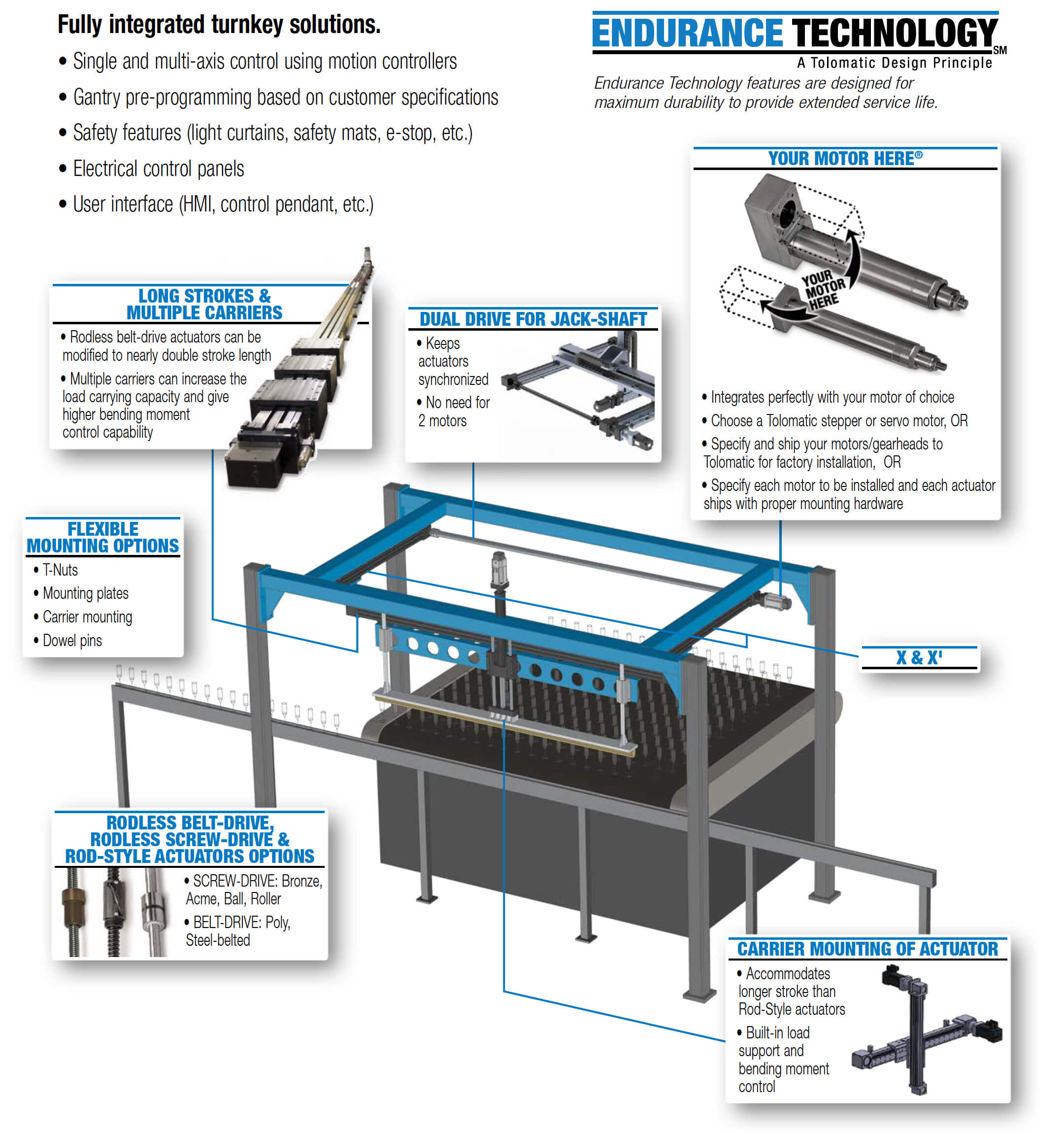 Fully integrated turnkey solutions.

• Single and multi-axis control using motion controllers
• Gantry pre-programming based on customer specifications
• Safety features (light curtains, safety mats, e-stop, etc.)
• Electrical control panels
• User interface (HMI, control pendant, etc.)

ENDURANCE TECHNOLOGY SM
A Tolomatic Design Principle
Endurance Technology features are designed for maximum durability to provide extended service life.

YOUR MOTOR HERE®
YOUR MOTOR HERE
• Integrates perfectly with your motor of choice
• Choose a Tolomatic stepper or servo motor, OR
• Specify and ship your motors/gearheads to Tolomatic for factory installation, OR
• Specify each motor to be installed and each actuator ships with proper mounting hardware

LONG STROKES & MULTIPLE CARRIERS
• Rodless belt-drive actuators can be modified to nearly double stroke length
• Multiple carriers can increase the load carrying capacity and give higher bending moment control capability

DUAL DRIVE FOR JACK-SHAFT
• Keeps actuators synchronized
• No need for 2 motors

FLEXIBLE MOUNTING OPTIONS
• T-Nuts
• Mounting plates
• Carrier mounting
• Dowel pins

X & X'

RODLESS BELT-DRIVE, RODLESS SCREW-DRIVE & ROD-STYLE ACTUATORS OPTIONS
• SCREW-DRIVE: Bronze, Acme, Ball, Roller
• BELT-DRIVE: Poly, Steel-belted

CARRIER MOUNTING OF ACTUATOR
• Accommodates longer stroke than Rod-Style actuators
• Built-in load support and bending moment control