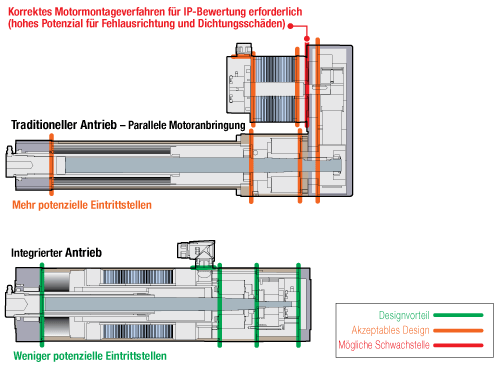 Korrektes Motormontageverfahren für IP-Bewertung erforderlich
(hohes Potenzial für Fehlausrichtung und Dichtungsschäden)

Traditioneller Antrieb – Parallele Motoranbringung

Mehr potenzielle Eintrittstellen

Integrierter Antrieb

Weniger potenzielle Eintrittstellen

Designvorteil
Akzeptables Design
Mögliche Schwachstelle