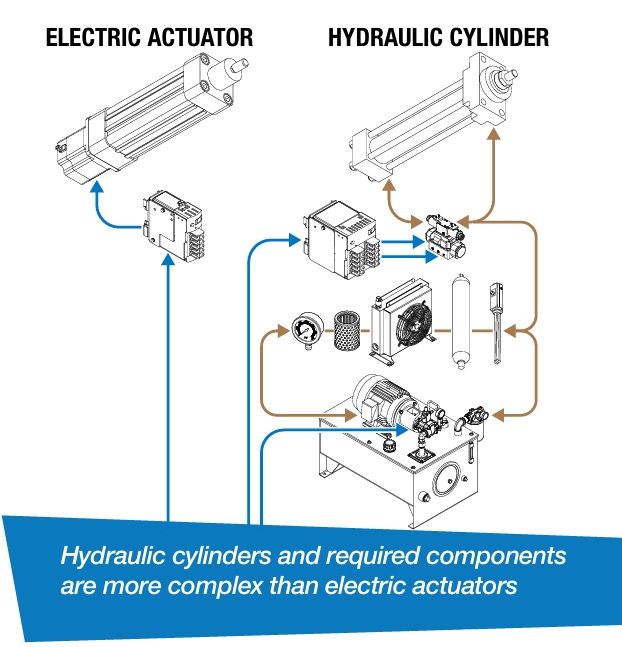 ELECTRIC ACTUATOR

HYDRAULIC CYLINDER

Hydraulic cylinders and required components are more complex than electric actuators